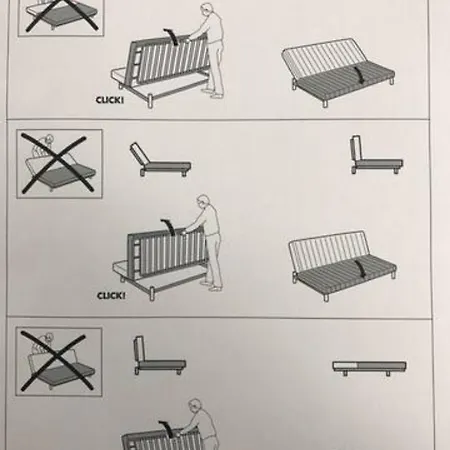 CLICK!

CLICK!